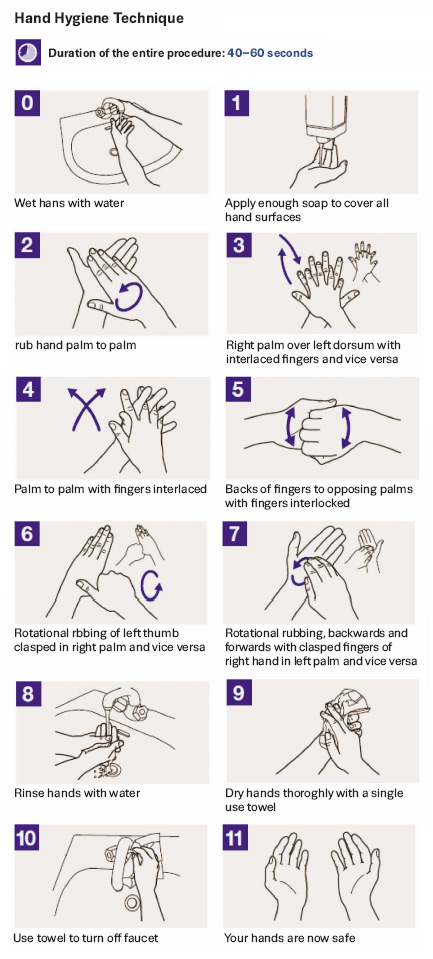 Hand Hygiene Technique

Duration of the entire procedure: 40–60 seconds

0
Wet hans with water

1
Apply enough soap to cover all hand surfaces

2
rub hand palm to palm

3
Right palm over left dorsum with interlaced fingers and vice versa

4
Palm to palm with fingers interlaced

5
Backs of fingers to opposing palms with fingers interlocked

6
Rotational rbbing of left thumb clasped in right palm and vice versa

7
Rotational rubbing, backwards and forwards with clasped fingers of right hand in left palm and vice versa

8
Rinse hands with water

9
Dry hands thoroghly with a single use towel

10
Use towel to turn off faucet

11
Your hands are now safe