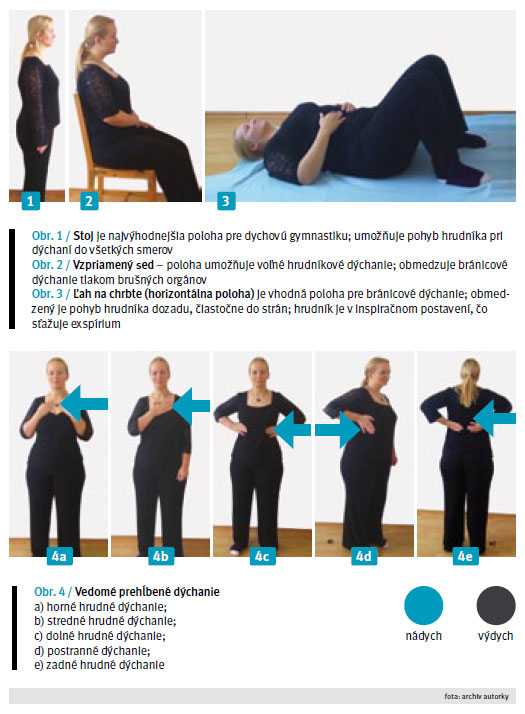 1 2 3

Obr. 1 / Stoj je najvýhodnejšia poloha pre dychovú gymnastiku; umožňuje pohyb hrudníka pri dýchaní do všetkých smerov
Obr. 2 / Vzpriamený sed – poloha umožňuje voľné hrudníkové dýchanie; obmedzuje bránicové dýchanie tlakom brušných orgánov
Obr. 3 / Ľah na chrbte (horizontálna poloha) je vhodná poloha pre bránicové dýchanie; obmedzený je pohyb hrudníka dozadu, čiastočne do strán; hrudník je v inspiračnom postavení, čo sťažuje exspírium

4a 4b 4c 4d 4e

Obr. 4 / Vedomé prehĺbené dýchanie
a) horné hrudné dýchanie;
b) stredné hrudné dýchanie;
c) dolné hrudné dýchanie;
d) postranné dýchanie;
e) zadné hrudné dýchanie

nádych výdych

foto: archív autorky