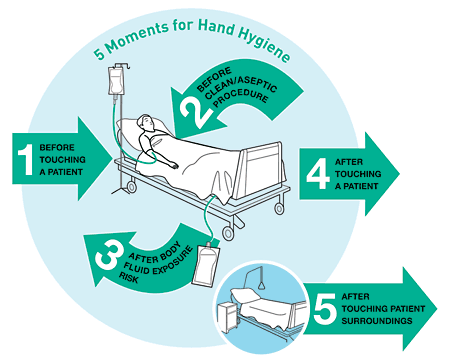 5 Moments for Hand Hygiene

1 BEFORE TOUCHING A PATIENT

2 BEFORE CLEAN/ASEPTIC PROCEDURE

3 AFTER BODY FLUID EXPOSURE RISK

4 AFTER TOUCHING A PATIENT

5 AFTER TOUCHING PATIENT SURROUNDINGS